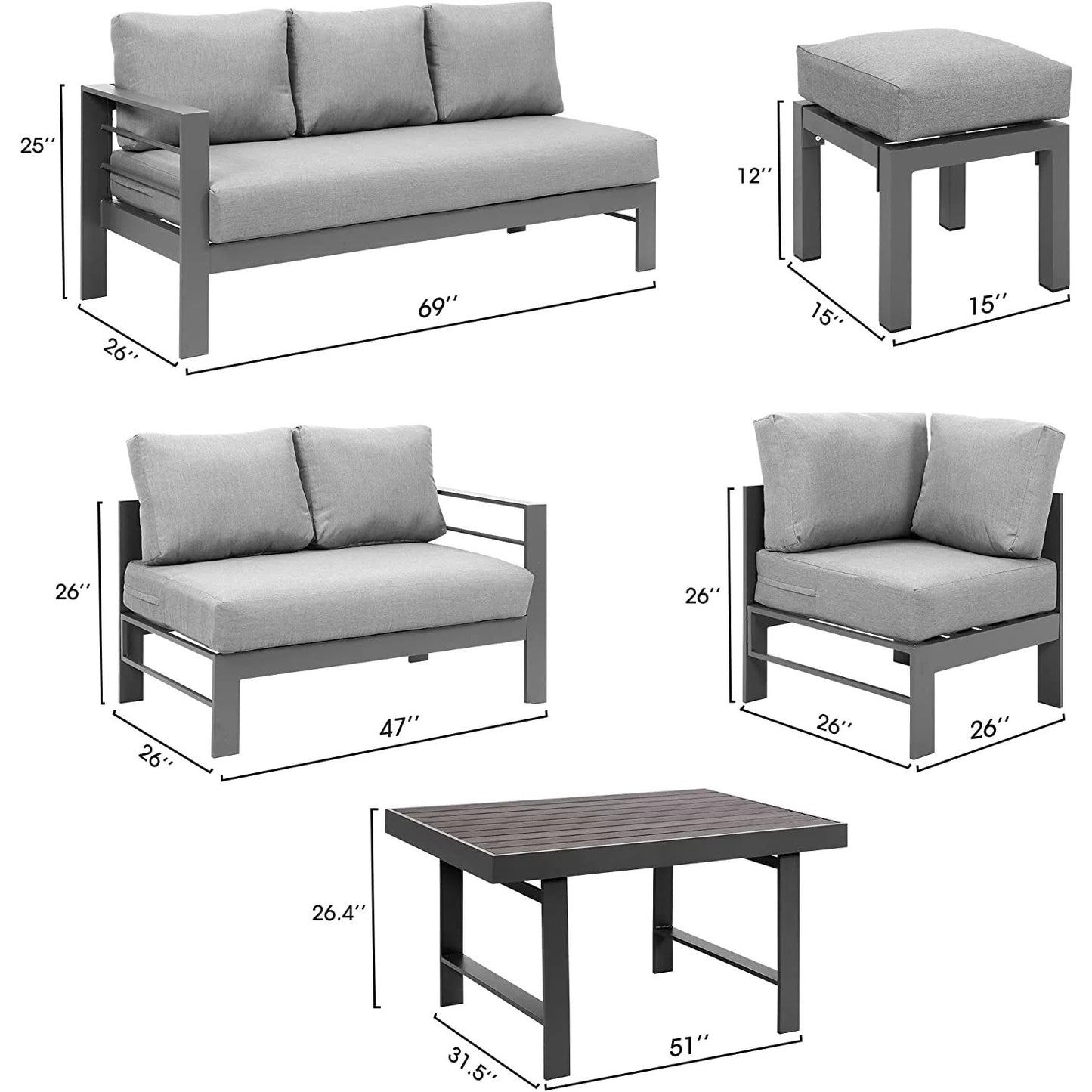 25''
26''
69''

12''
15''
15''

26''
26''
47''

26''
26''
26''

26.4''
31.5''
51''