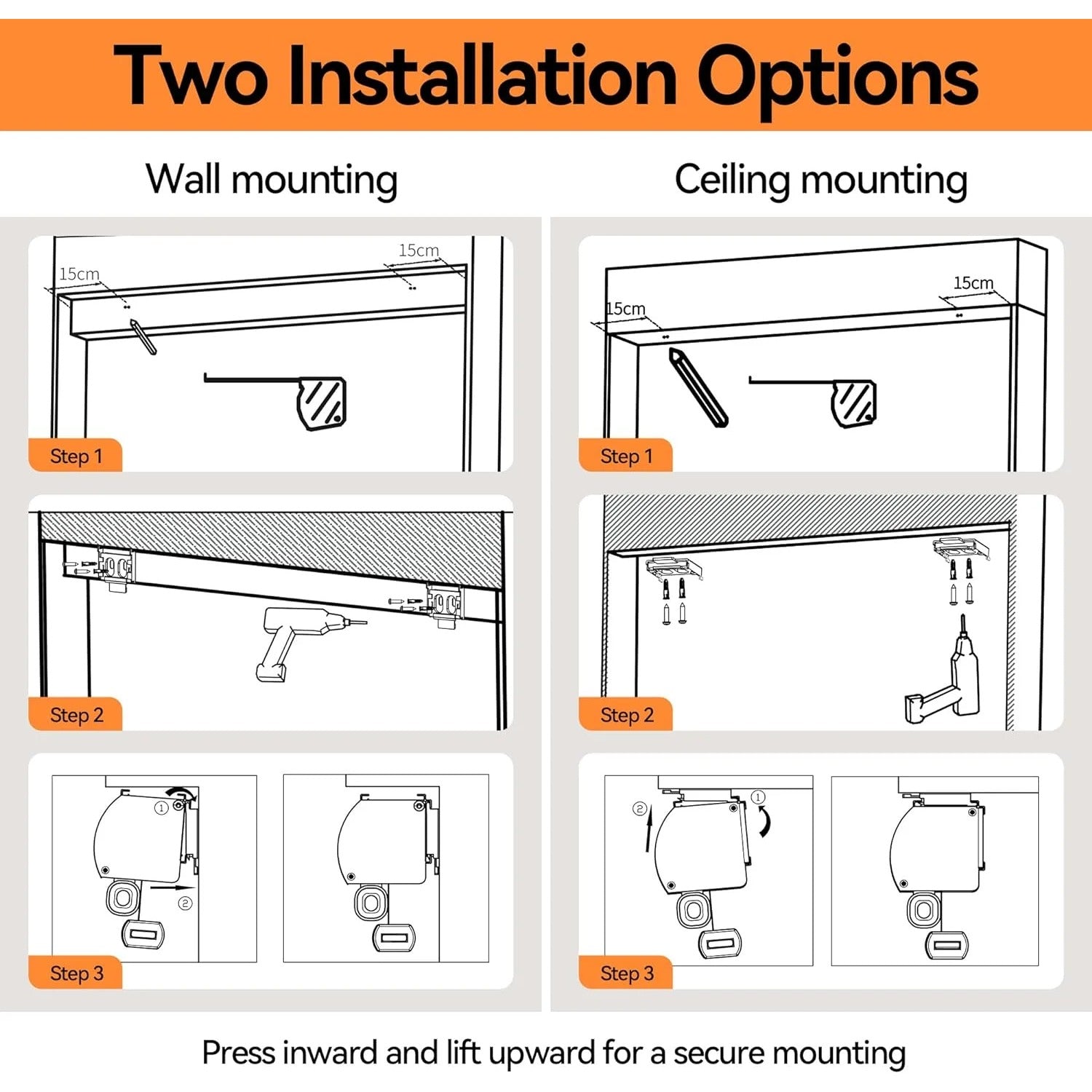 Two Installation Options

Wall mounting

15cm

15cm

Step 1

Step 2

①

②

Step 3

Ceiling mounting

15cm

15cm

Step 1

Step 2

②

①

Step 3

Press inward and lift upward for a secure mounting