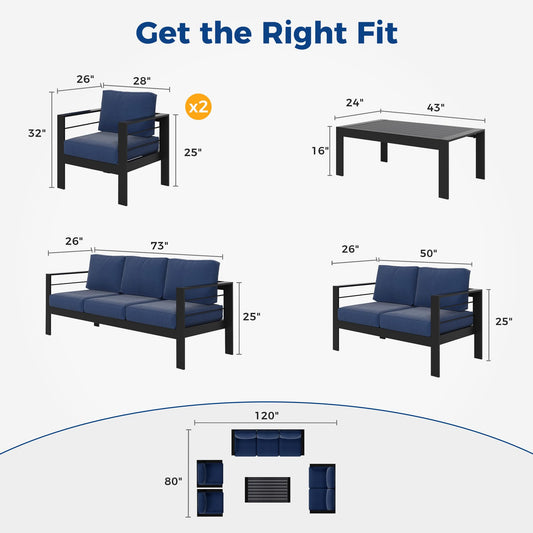 Get the Right Fit

26"
28"
x2
32"
25"

24"
43"
16"

26"
73"
25"

26"
50"
25"

120"
80"