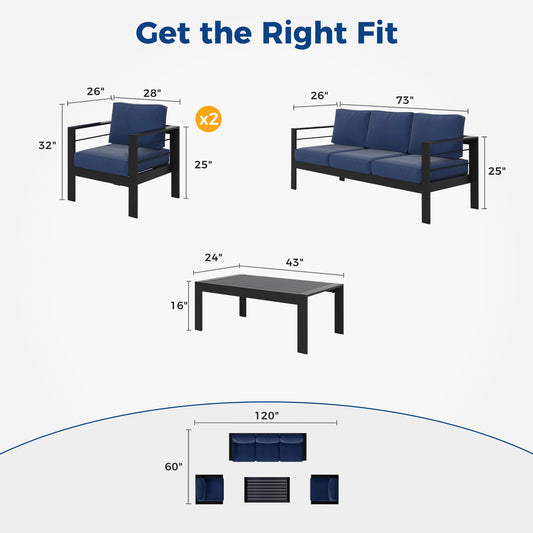 Get the Right Fit

26"
28"
x2
32"
25"

26"
73"
25"

24"
43"
16"

120"
60"