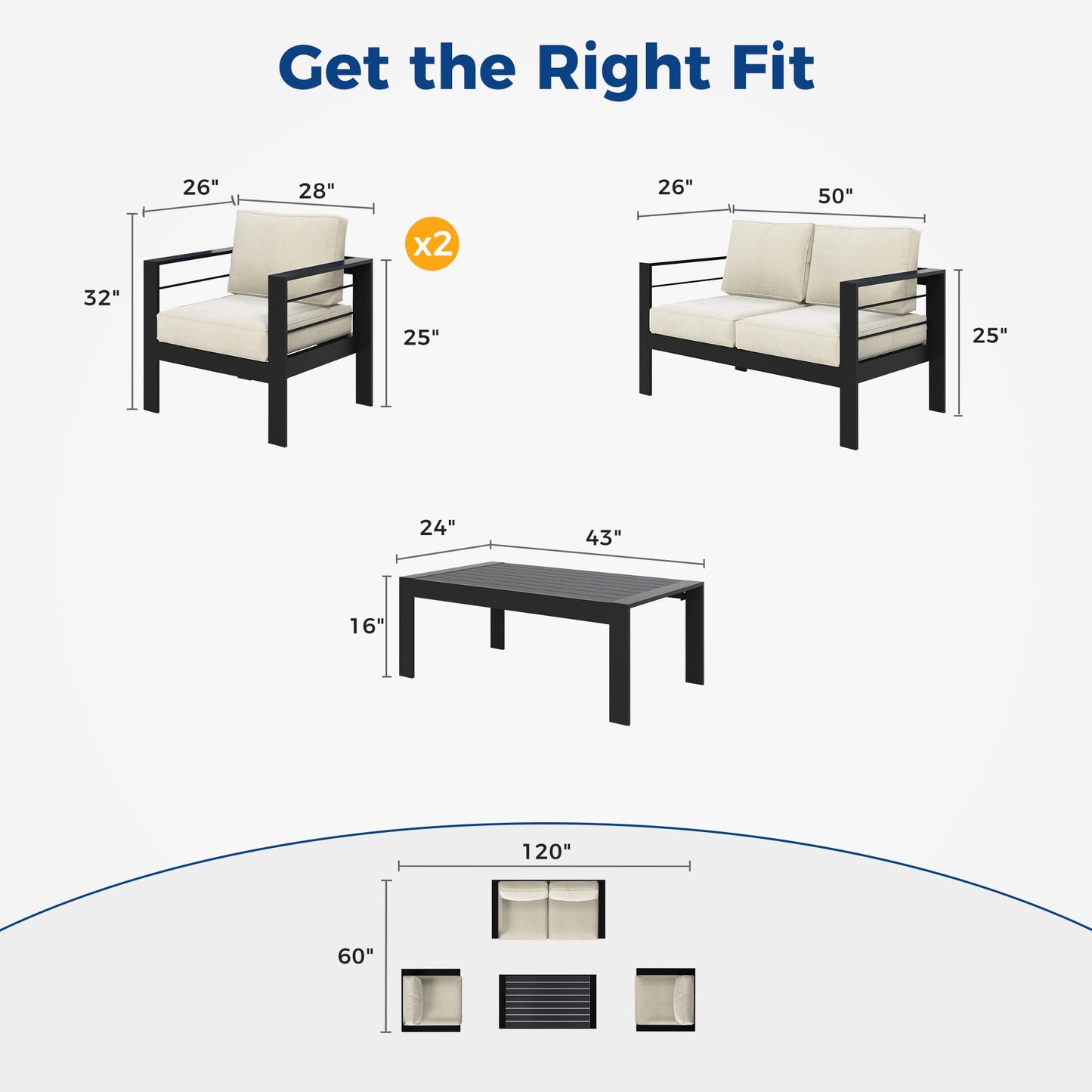 Get the Right Fit

26"
28"
x2
32"
25"

26"
50"
25"

24"
43"
16"

120"
60"