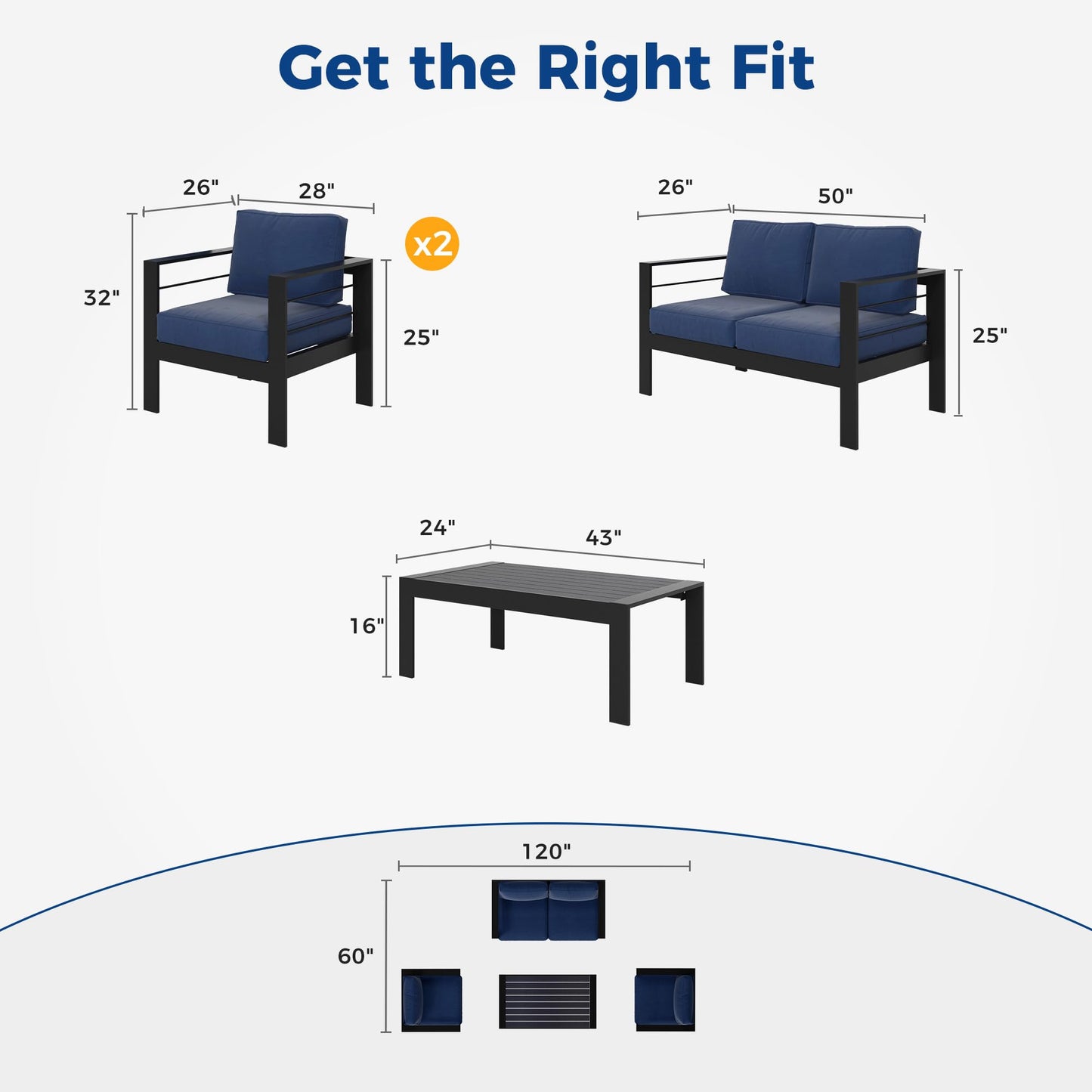 Get the Right Fit

26"
28"
x2
32"
25"

26"
50"
25"

24"
43"
16"

120"
60"