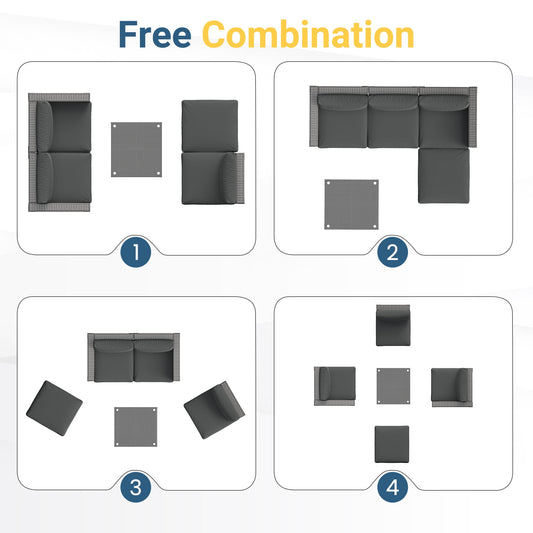 Free Combination

1

2

3

4