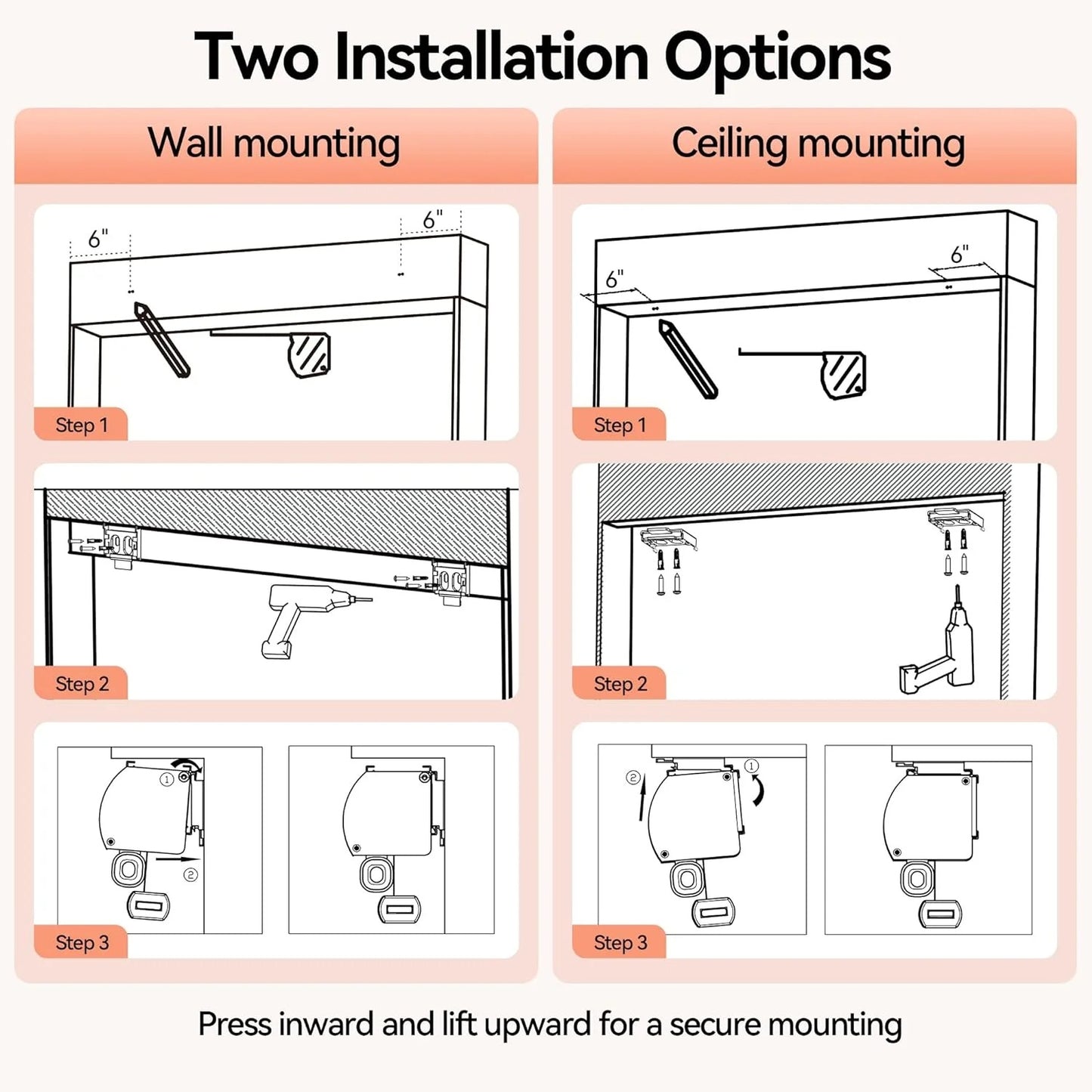 Two Installation Options

Wall mounting

6"

6"

Step 1

Step 2

①

②

Step 3

Ceiling mounting

6"

6"

Step 1

Step 2

②

①

Step 3

Press inward and lift upward for a secure mounting