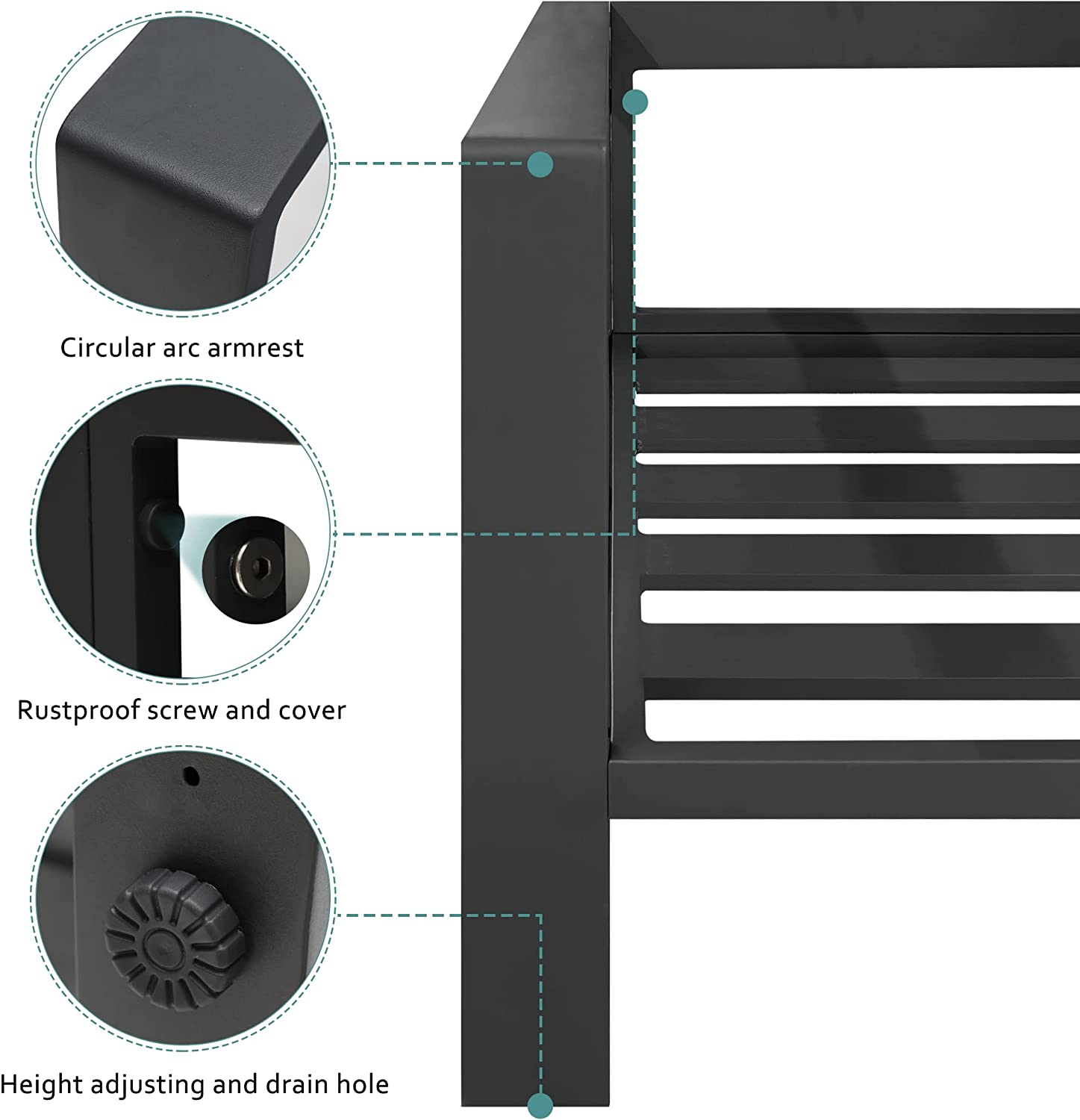 Circular arc armrest

Rustproof screw and cover

Height adjusting and drain hole