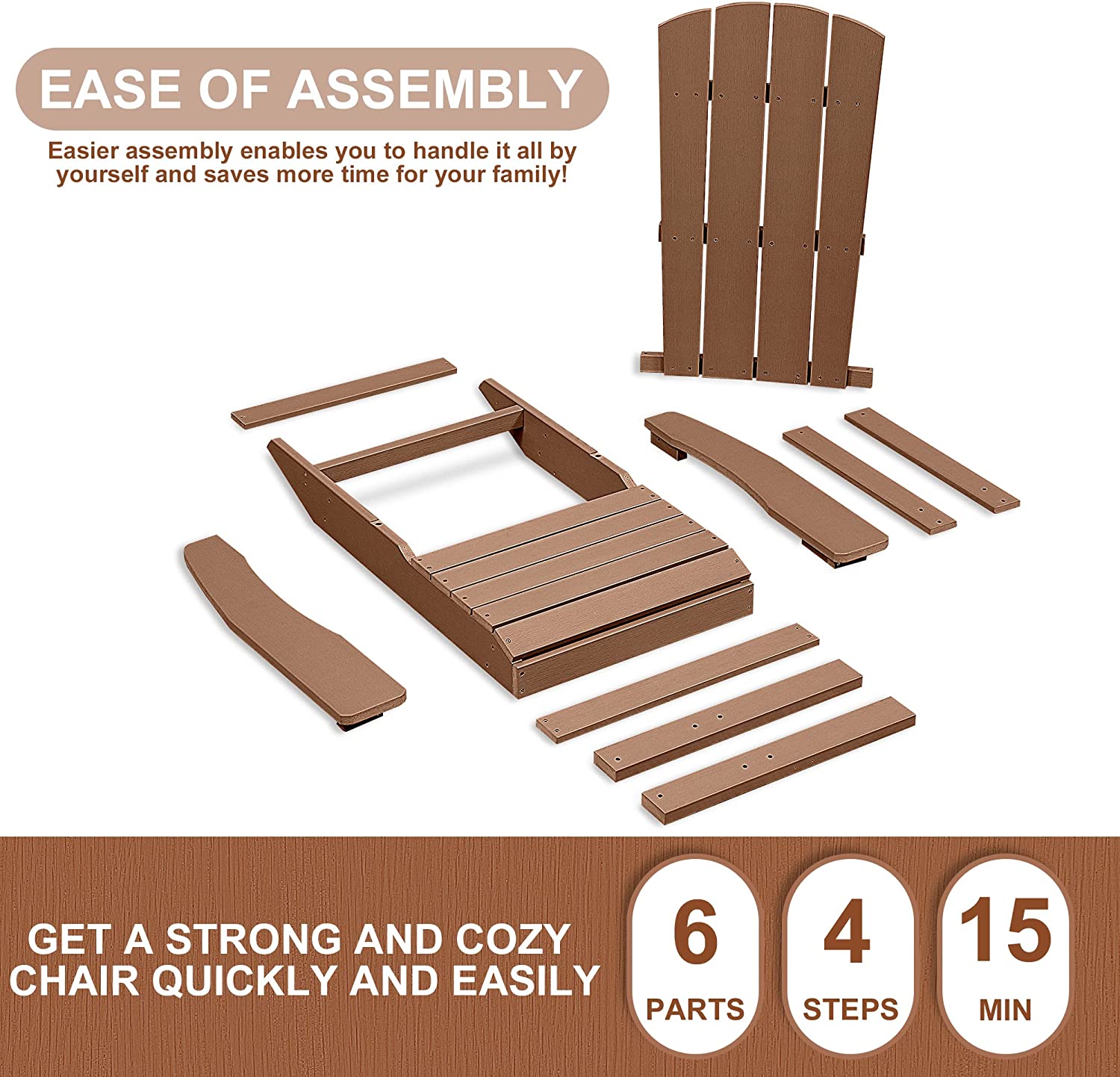 EASE OF ASSEMBLY

Easier assembly enables you to handle it all by yourself and saves more time for your family!

GET A STRONG AND COZY CHAIR QUICKLY AND EASILY

6 PARTS

4 STEPS

15 MIN