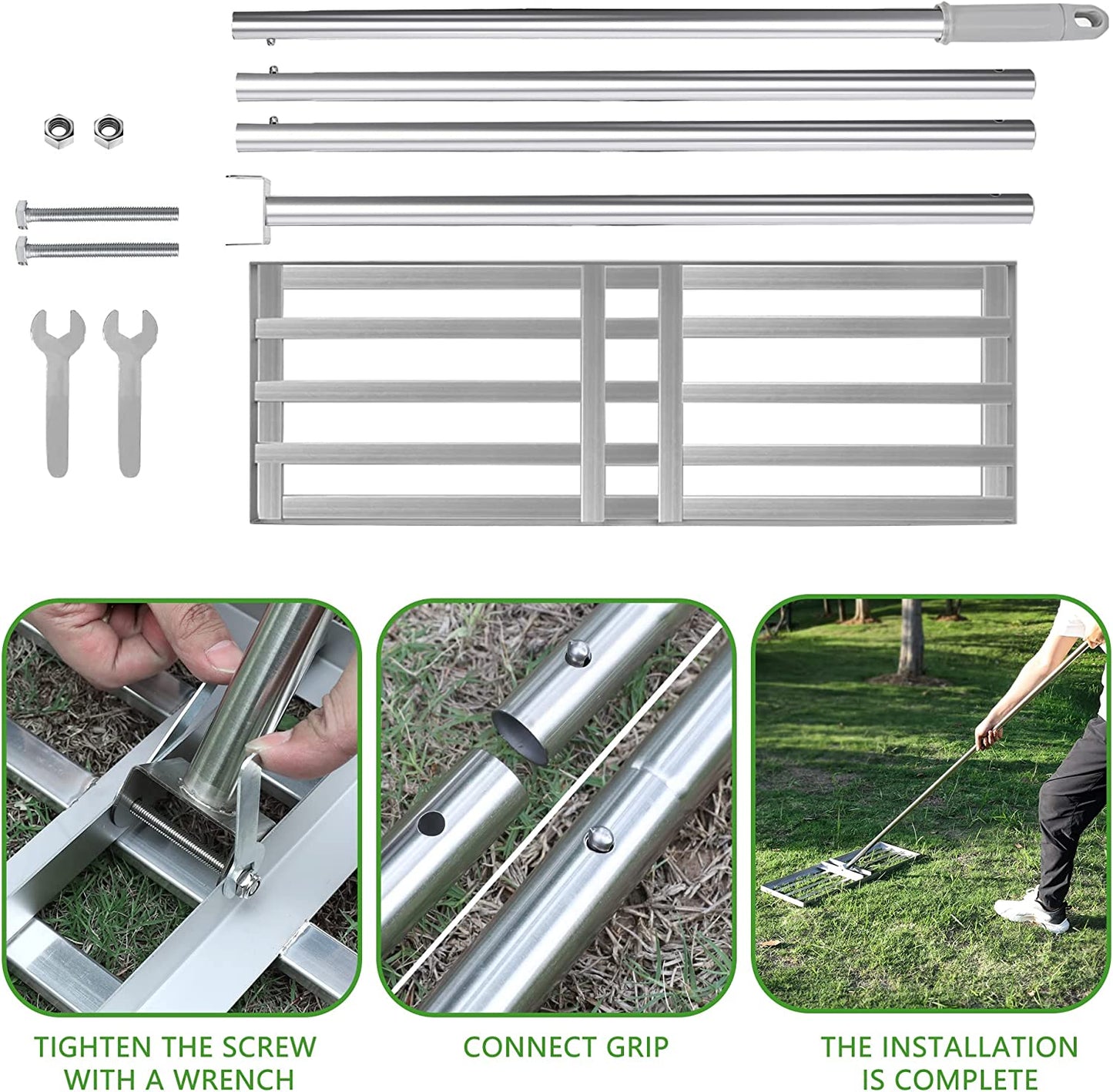 TIGHTEN THE SCREW WITH A WRENCH

CONNECT GRIP

THE INSTALLATION IS COMPLETE