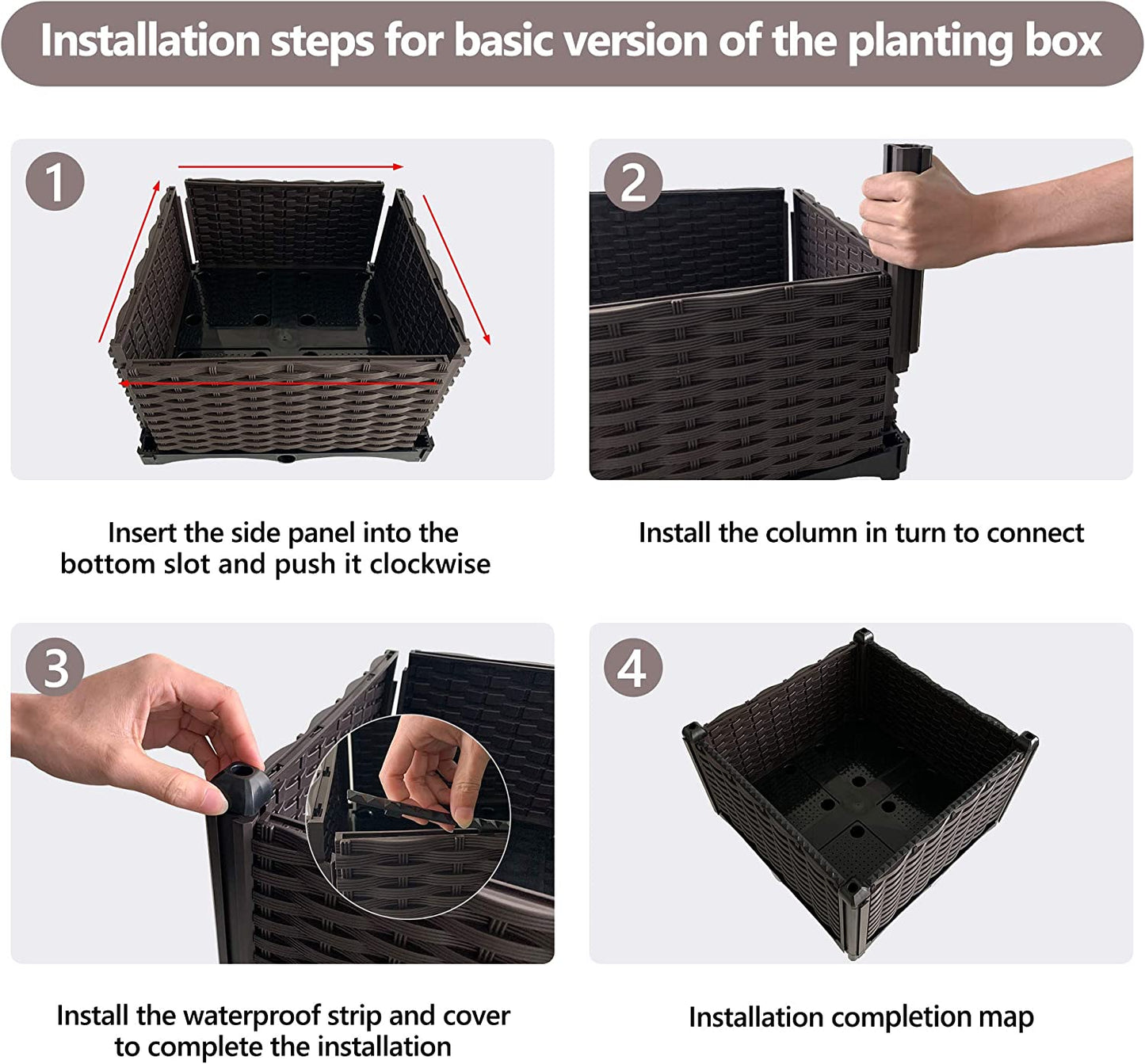 Installation steps for basic version of the planting box

1

Insert the side panel into the bottom slot and push it clockwise

2

Install the column in turn to connect

3

Install the waterproof strip and cover to complete the installation

4

Installation completion map