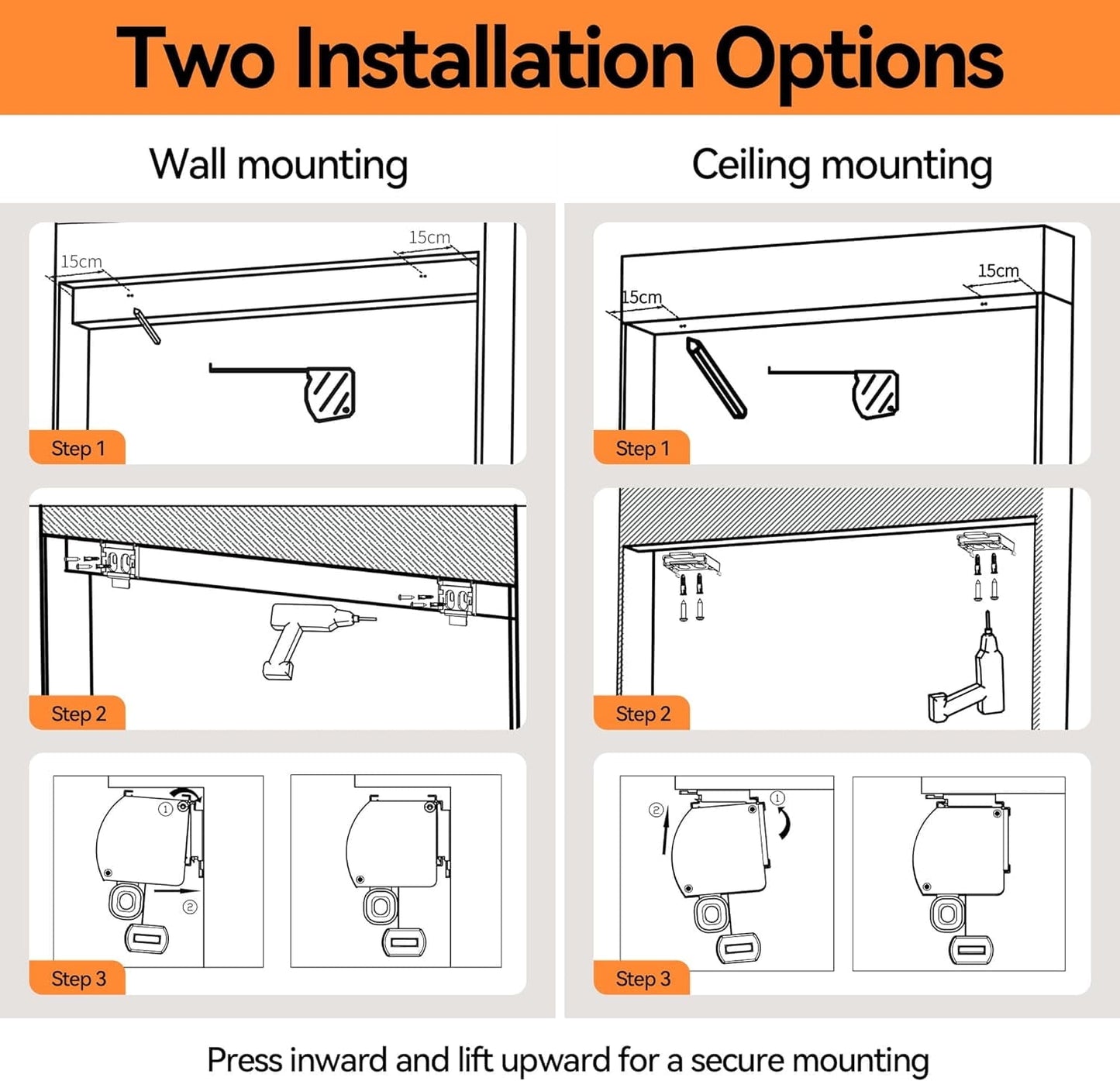 Two Installation Options

Wall mounting

15cm

15cm

Step 1

Step 2

①

②

Step 3

Ceiling mounting

15cm

15cm

Step 1

Step 2

②

①

Step 3

Press inward and lift upward for a secure mounting