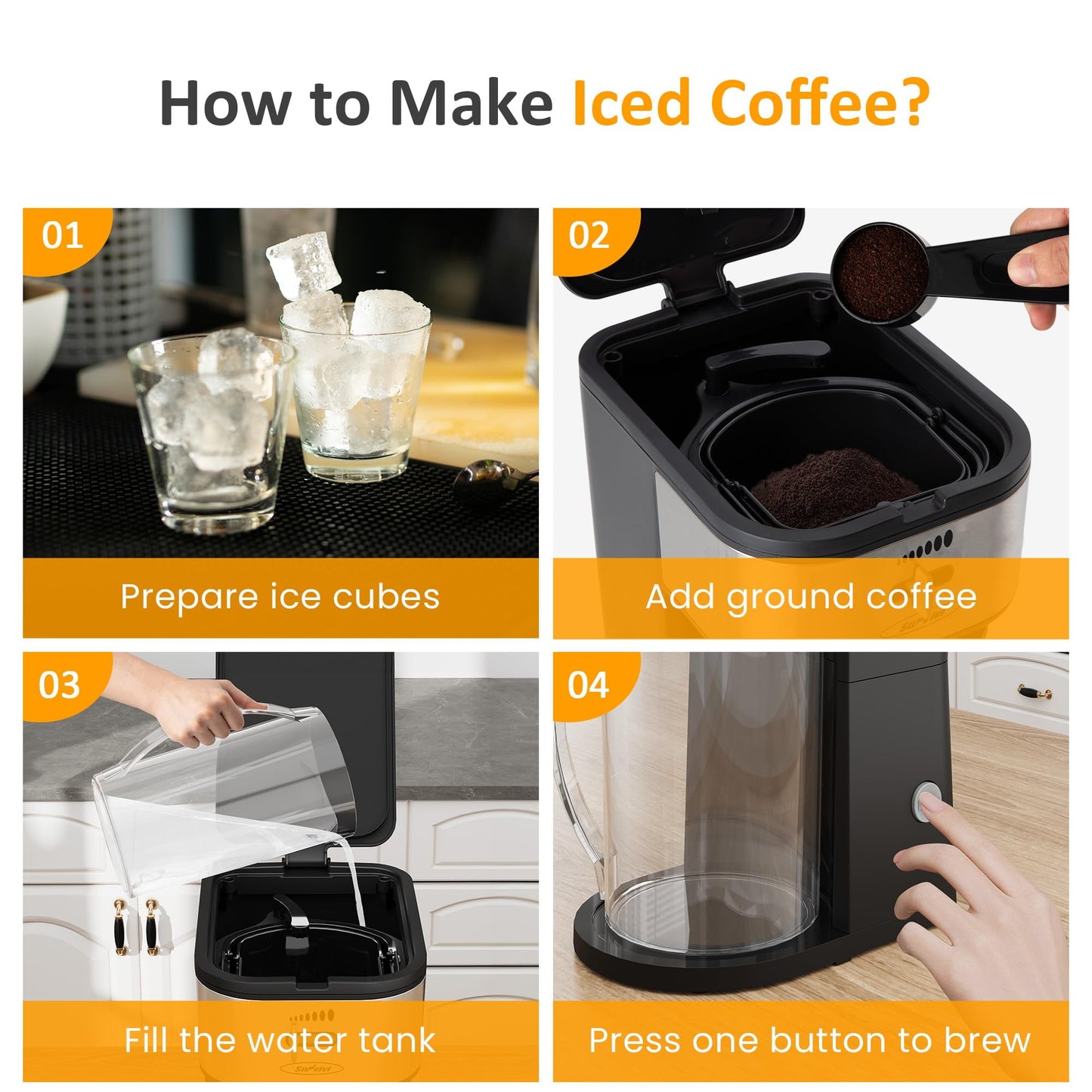 How to Make Iced Coffee?

01

Prepare ice cubes

02

Add ground coffee

03

Fill the water tank

04

Press one button to brew