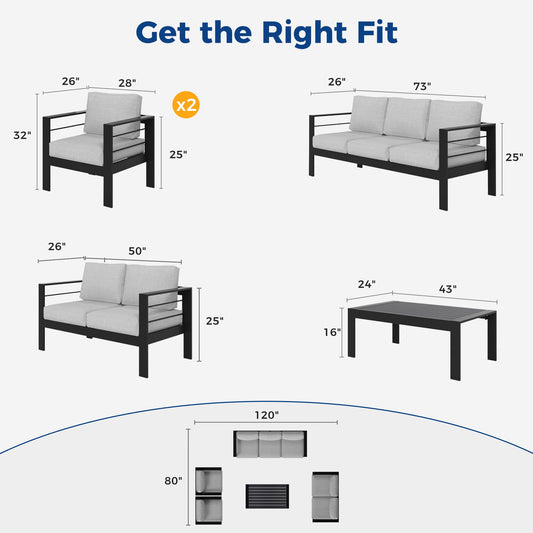 Get the Right Fit

26"
28"
x2
32"
25"

26"
73"
25"

26"
50"
25"

24"
43"
16"

120"
80"