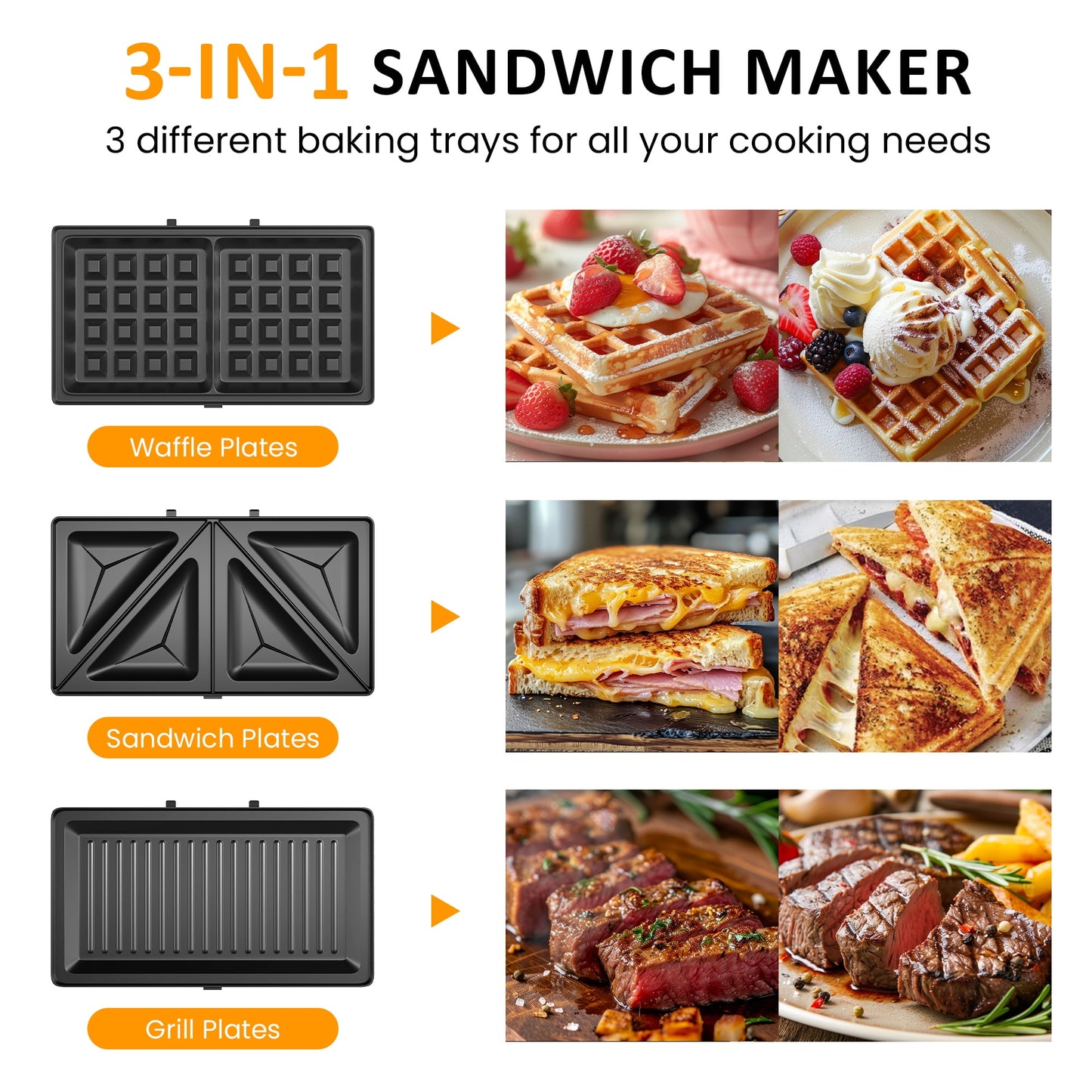 3-IN-1 SANDWICH MAKER
3 different baking trays for all your cooking needs

Waffle Plates

Sandwich Plates

Grill Plates