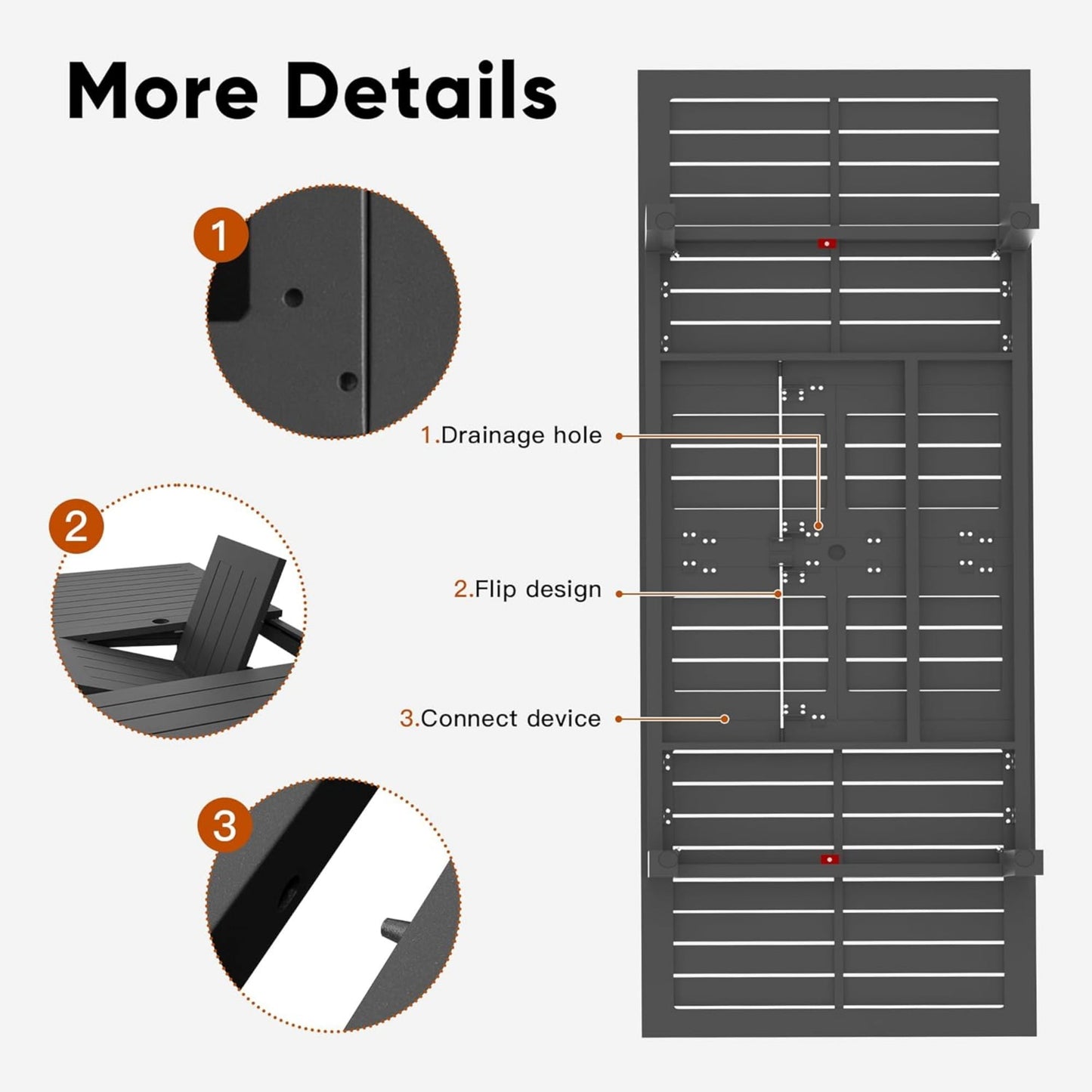 More Details

1

2

3

1.Drainage hole

2.Flip design

3.Connect device