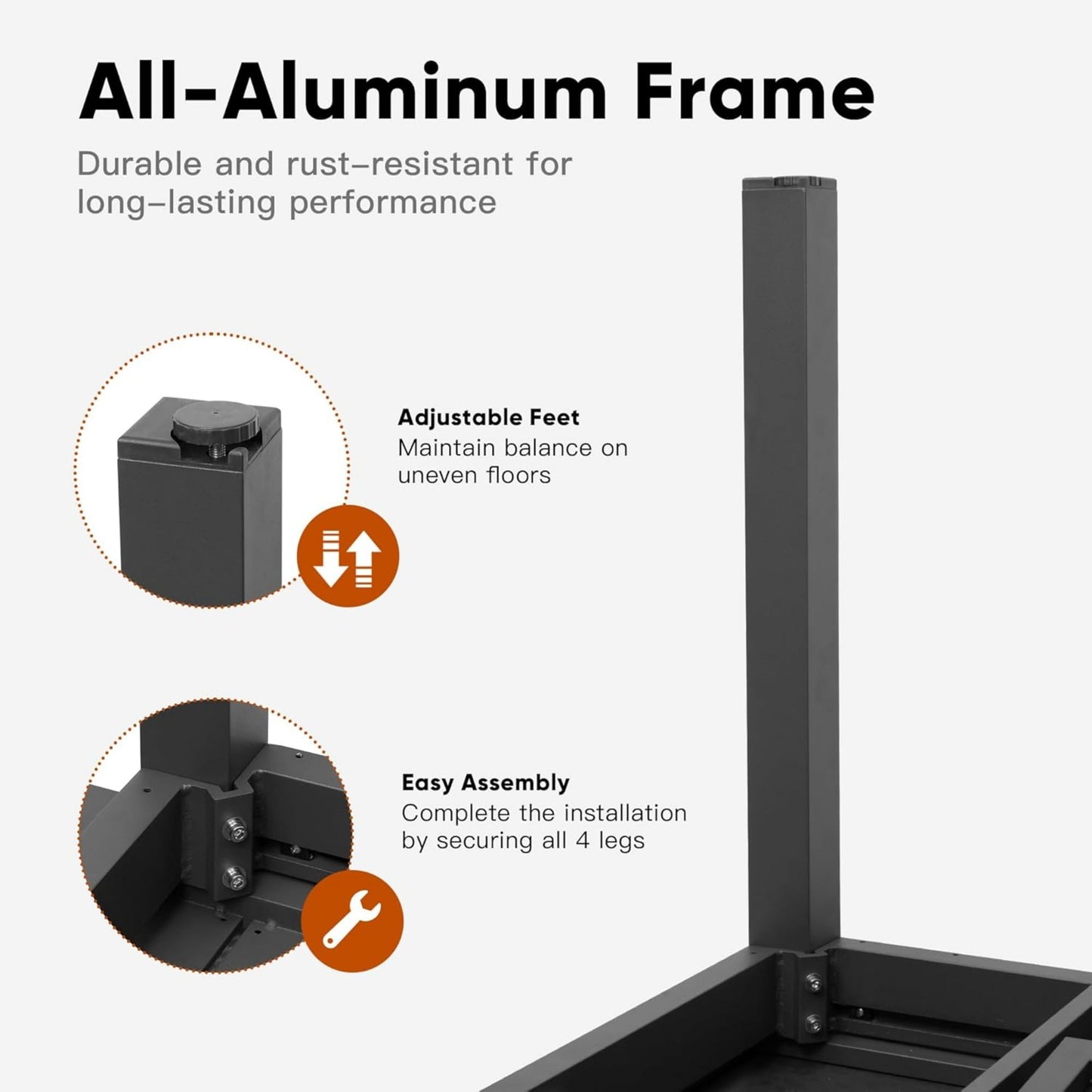 All-Aluminum Frame

Durable and rust-resistant for long-lasting performance

Adjustable Feet
Maintain balance on uneven floors

Easy Assembly
Complete the installation by securing all 4 legs