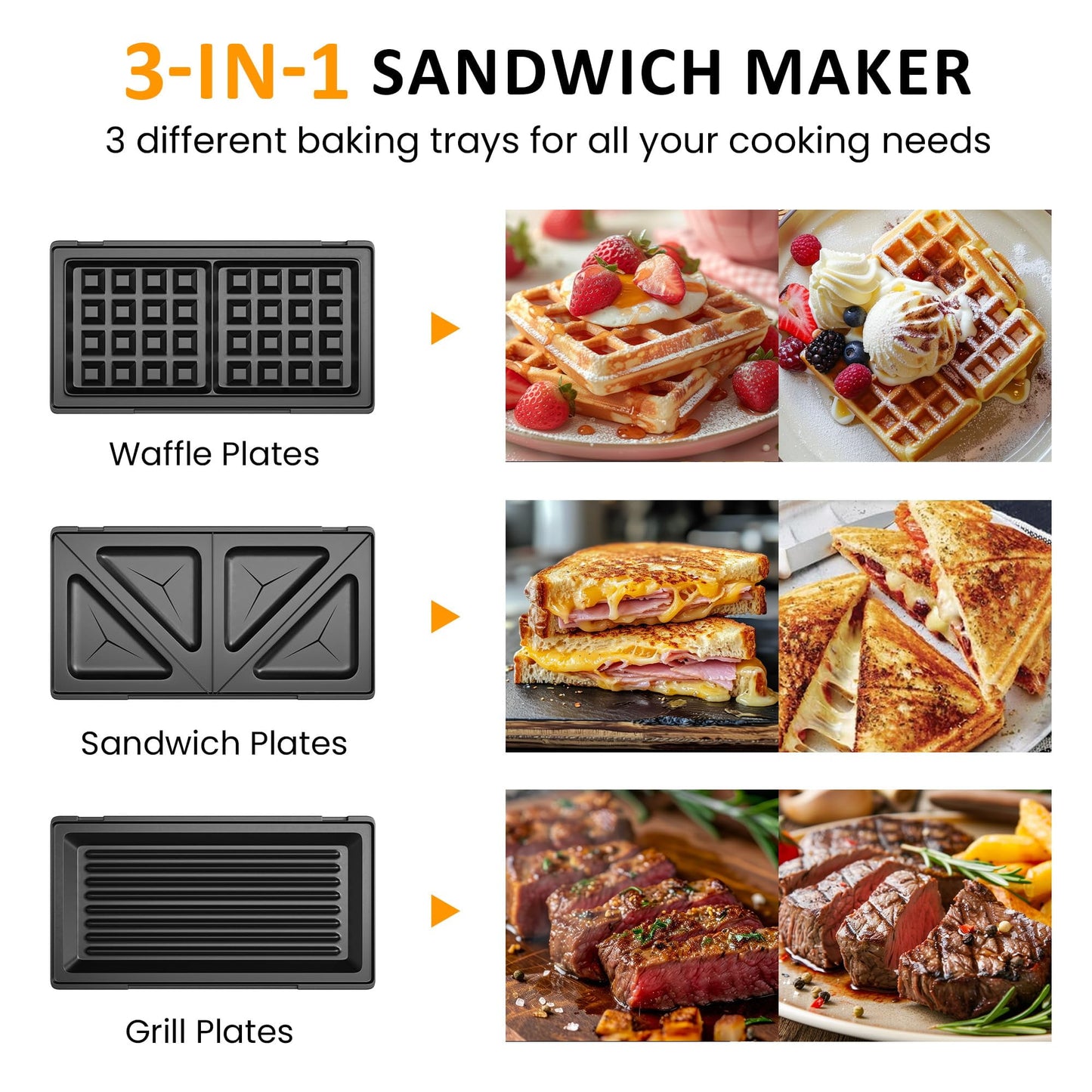 3-IN-1 SANDWICH MAKER
3 different baking trays for all your cooking needs

Waffle Plates

Sandwich Plates

Grill Plates