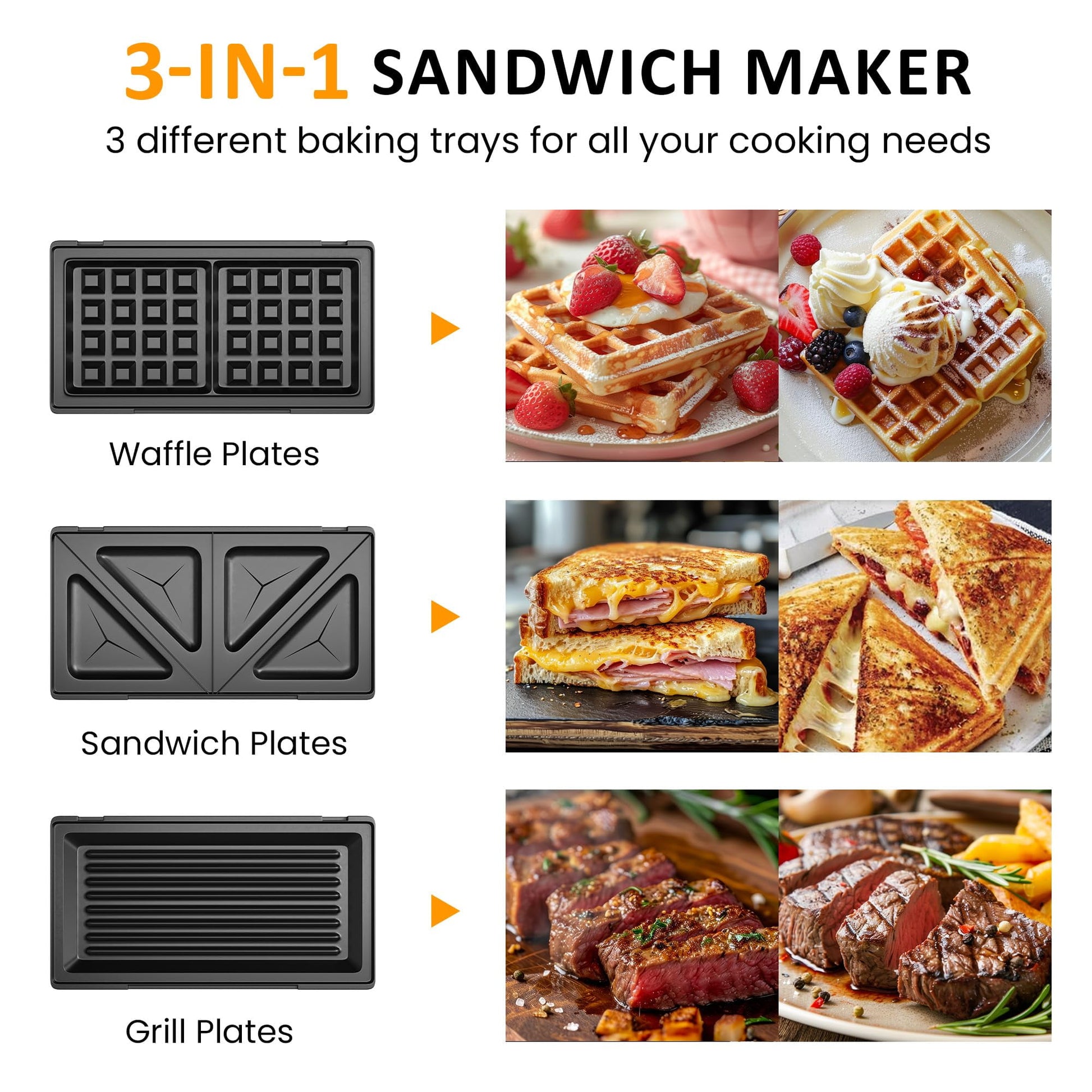 3-IN-1 SANDWICH MAKER
3 different baking trays for all your cooking needs

Waffle Plates

Sandwich Plates

Grill Plates