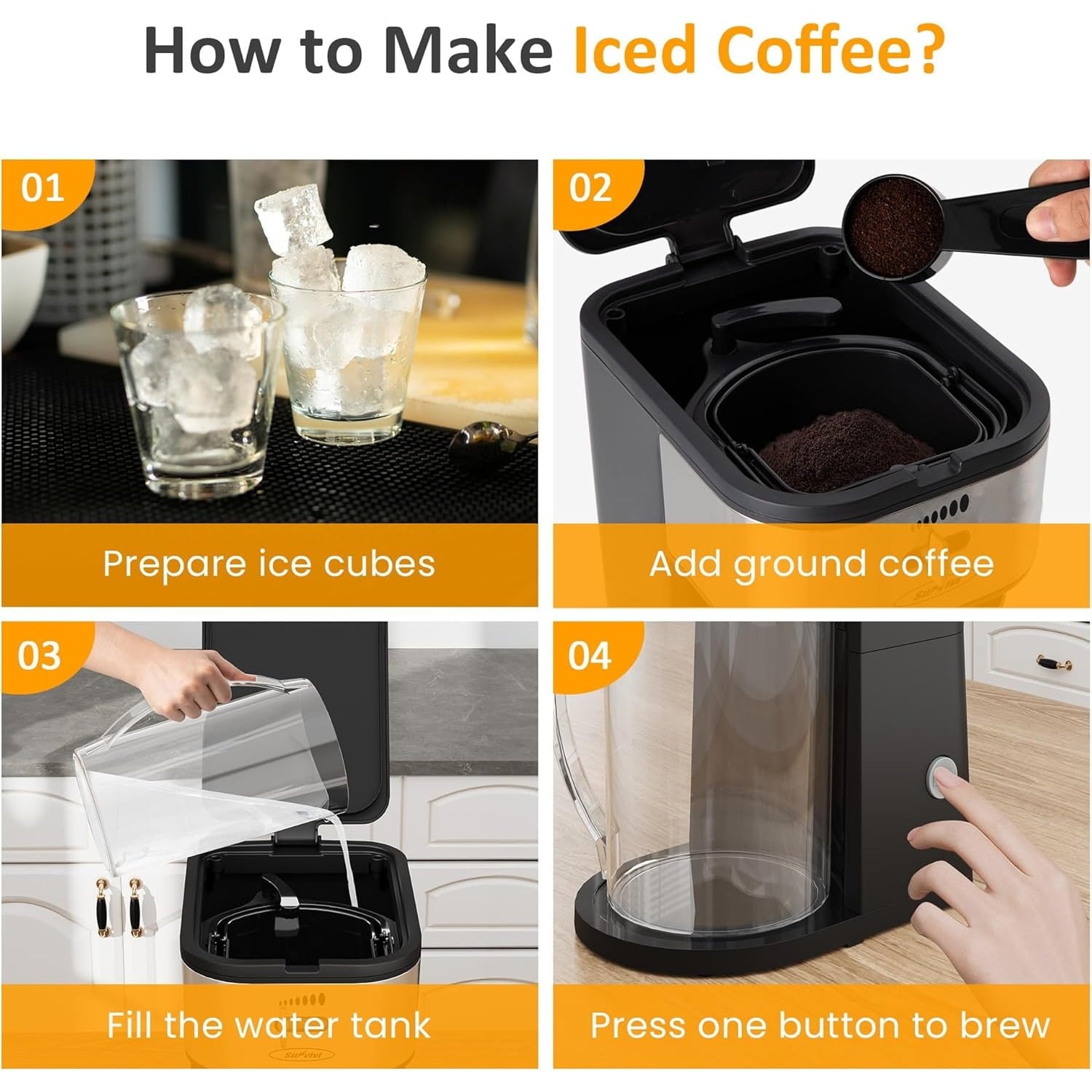 How to Make Iced Coffee?

01

Prepare ice cubes

02

Add ground coffee

03

Fill the water tank

04

Press one button to brew