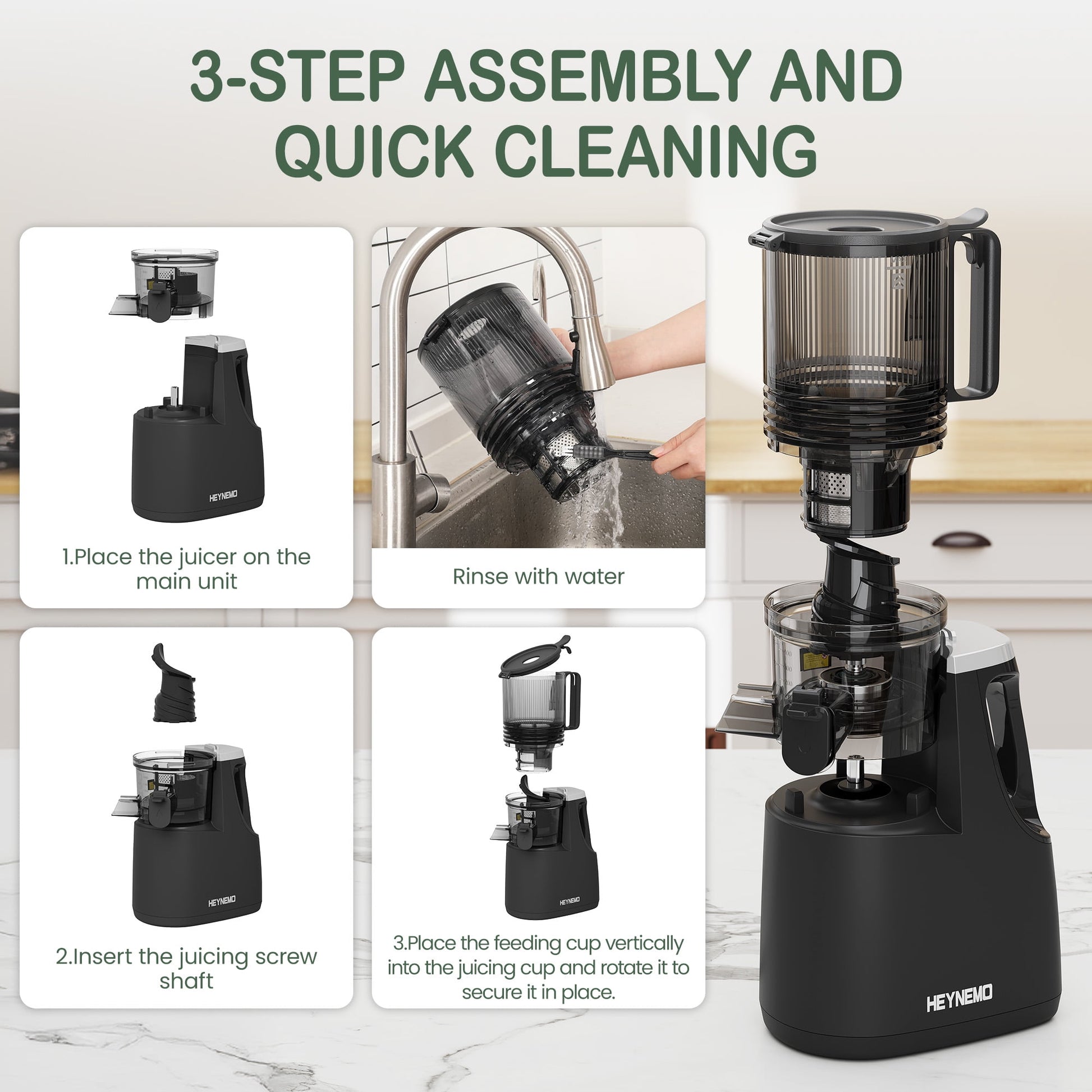 3-STEP ASSEMBLY AND QUICK CLEANING

HEYNEMO

1.Place the juicer on the main unit

Rinse with water

HEYNEMO

2.Insert the juicing screw shaft

HEYNEMO

3.Place the feeding cup vertically into the juicing cup and rotate it to secure it in place.

HEYNEMO