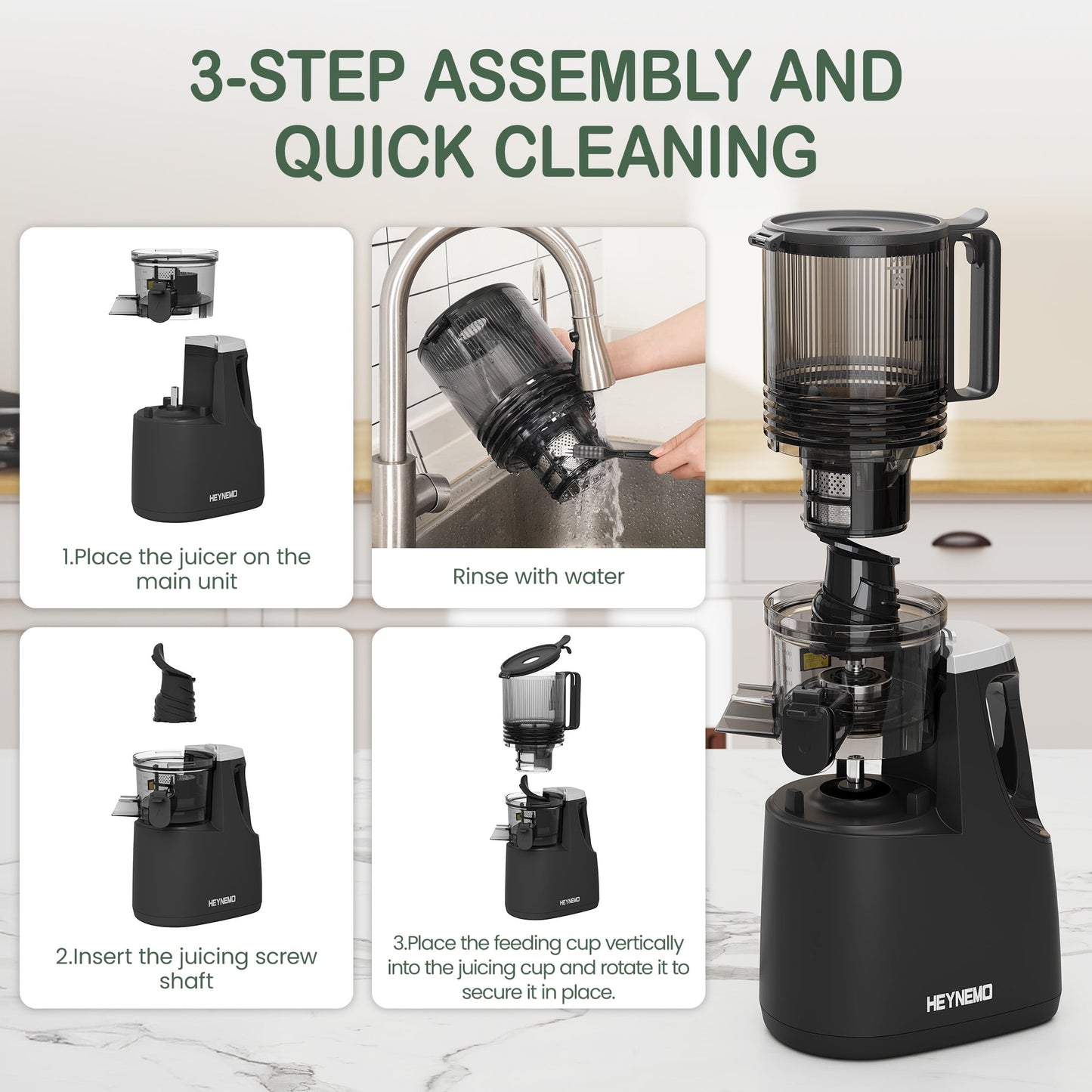 3-STEP ASSEMBLY AND QUICK CLEANING

HEYNEMO

1.Place the juicer on the main unit

Rinse with water

HEYNEMO

2.Insert the juicing screw shaft

HEYNEMO

3.Place the feeding cup vertically into the juicing cup and rotate it to secure it in place.

HEYNEMO