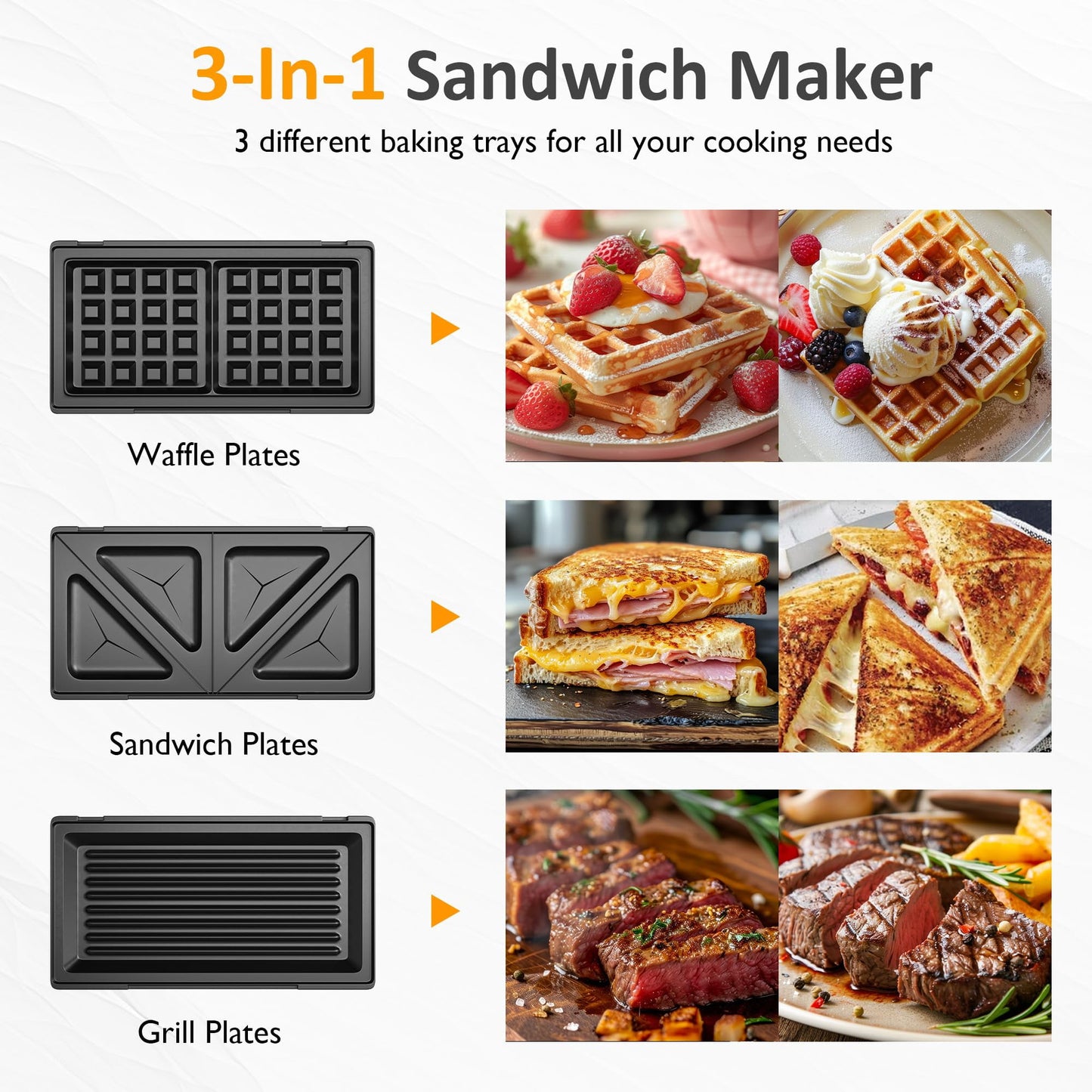 3-In-1 Sandwich Maker

3 different baking trays for all your cooking needs

Waffle Plates

Sandwich Plates

Grill Plates