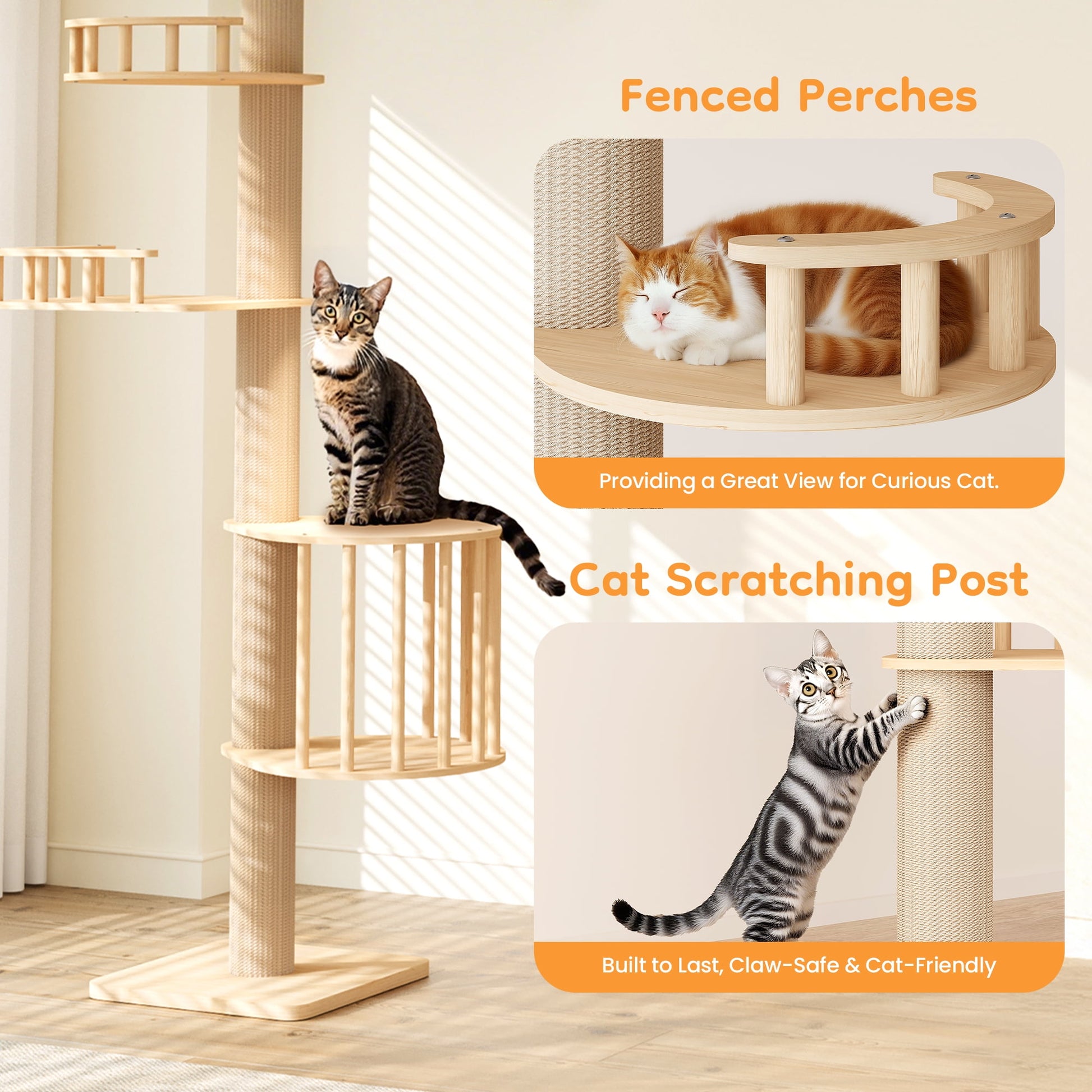 Fenced Perches

Providing a Great View for Curious Cat.

Cat Scratching Post

Built to Last, Claw-Safe & Cat-Friendly