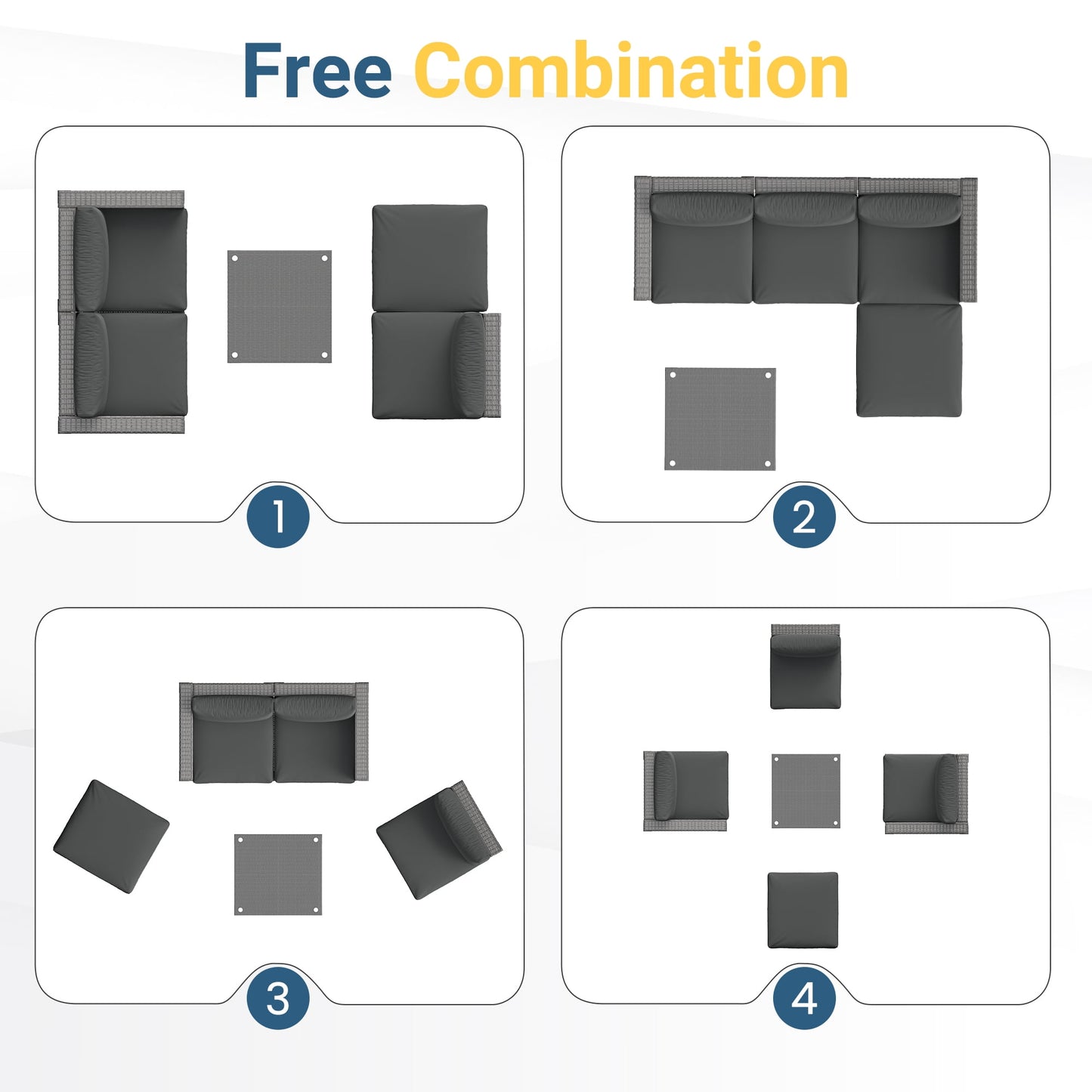 Free Combination

1

2

3

4