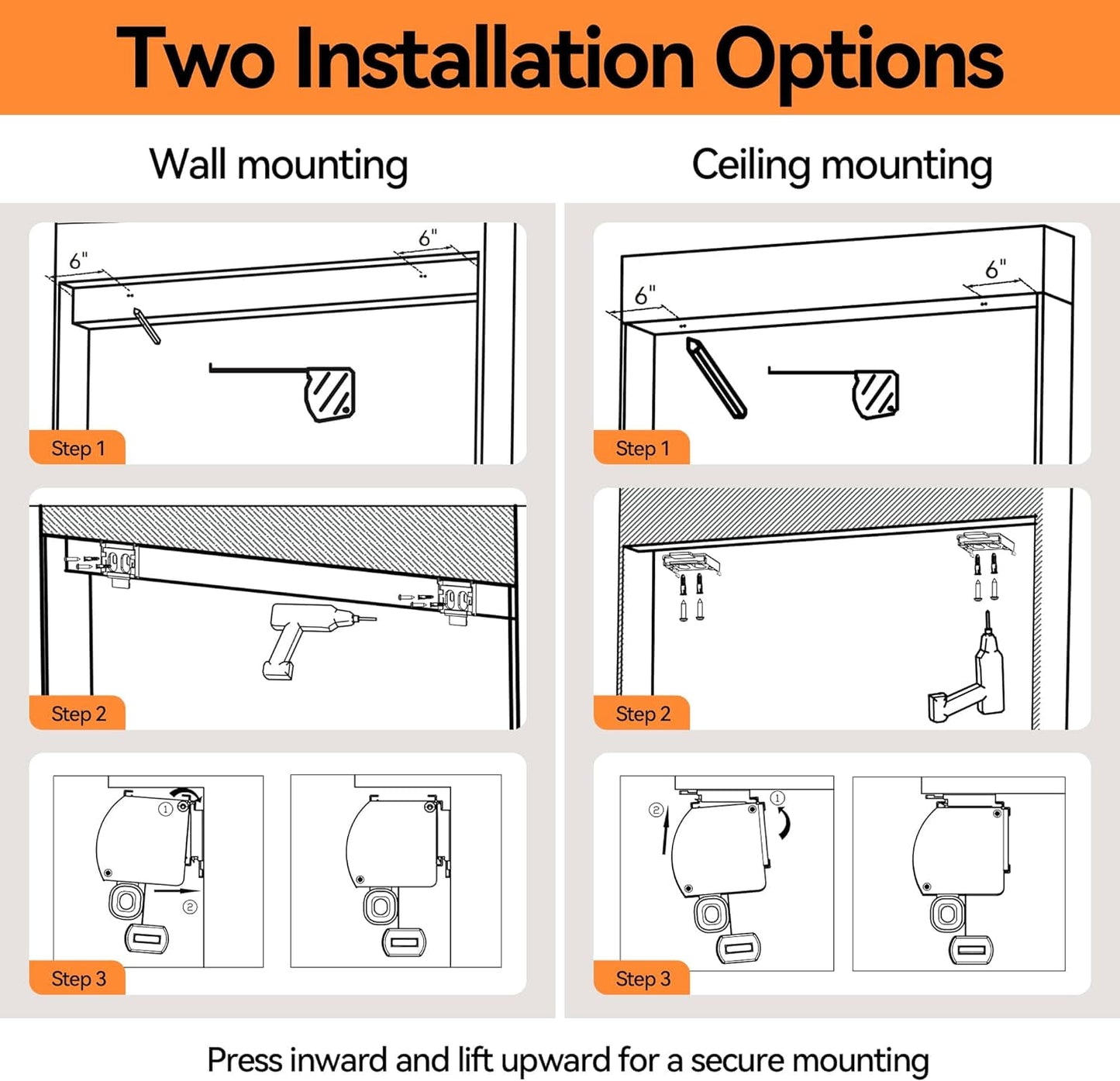 Two Installation Options

Wall mounting

6"

6"

Step 1

Step 2

①

②

Step 3

Ceiling mounting

6"

6"

Step 1

Step 2

②

①

Step 3

Press inward and lift upward for a secure mounting