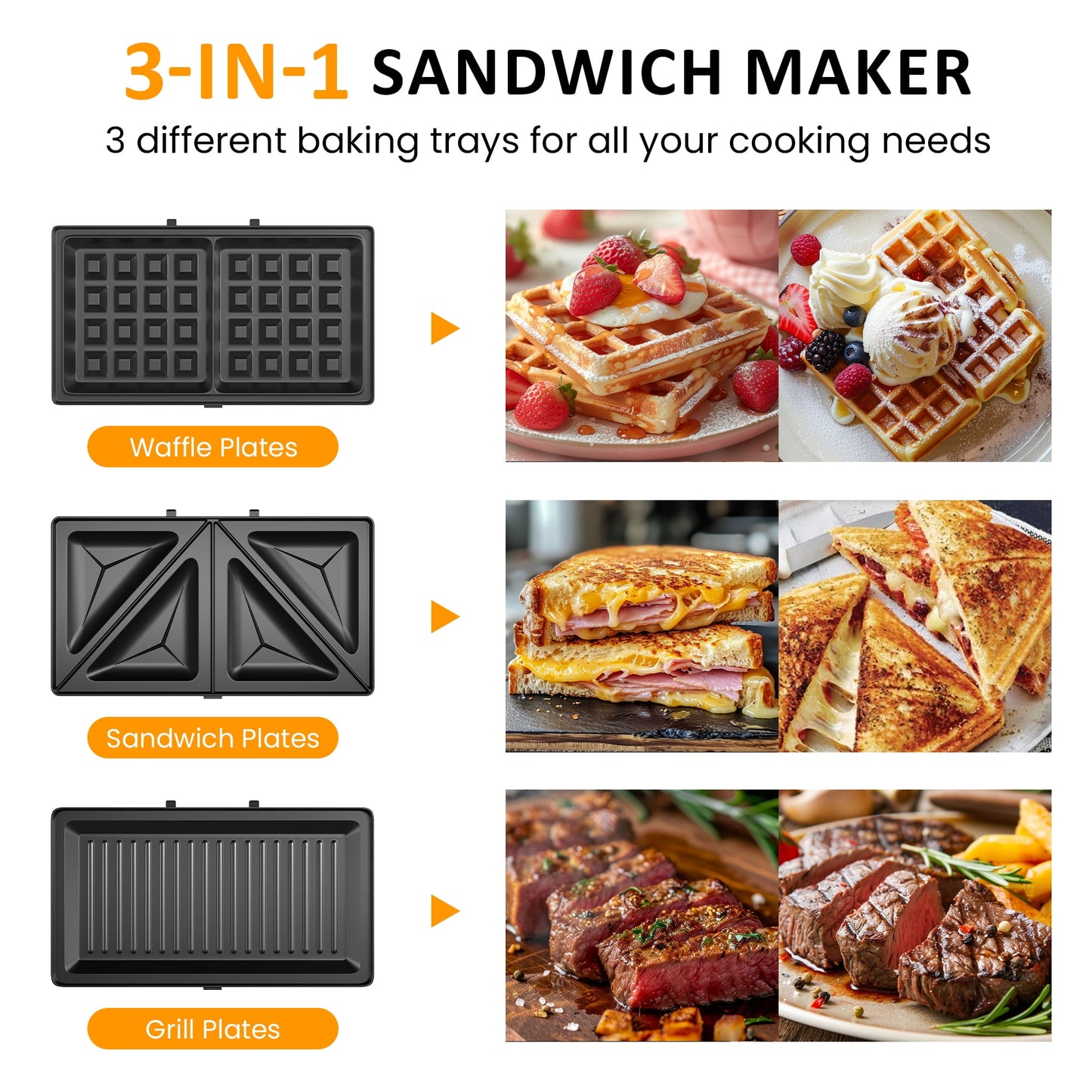 3-IN-1 SANDWICH MAKER

3 different baking trays for all your cooking needs

Waffle Plates

Sandwich Plates

Grill Plates